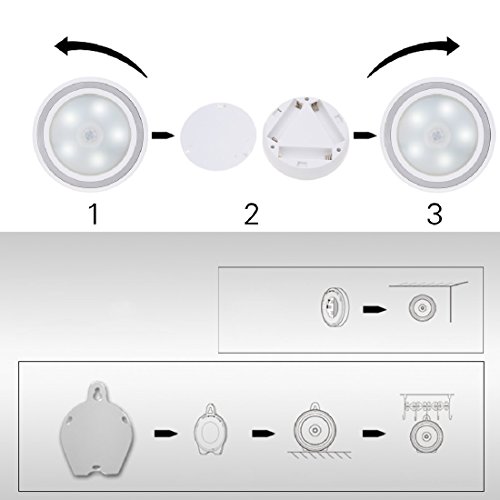 1

2

3