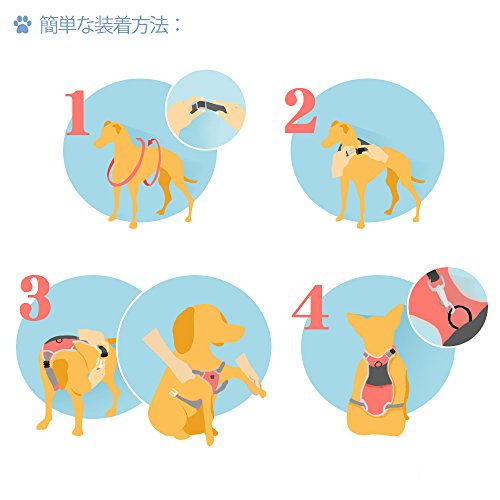 簡単な装着方法：

1

2

3

4