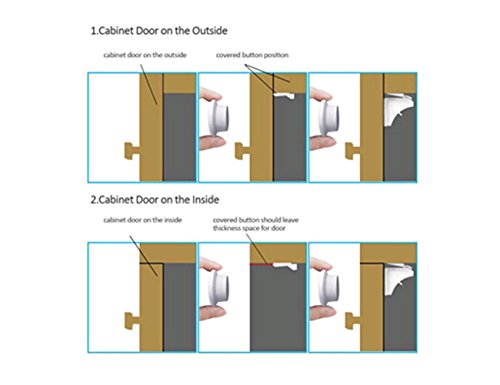 1.Cabinet Door on the Outside

cabinet door on the outside

covered button position

2.Cabinet Door on the Inside

cabinet door on the inside

covered button should leave thickness space for door