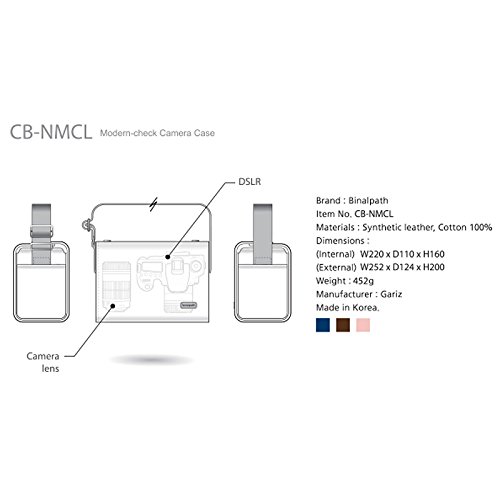 CB-NMCL Modern-check Camera Case

DSLR

Camera lens

Brand : Binalpath
Item No. CB-NMCL
Materials : Synthetic leather, Cotton 100%
Dimensions :
(Internal) W220 x D110 x H160
(External) W252 x D124 x H200
Weight : 452g
Manufacturer : Gariz
Made in Korea.