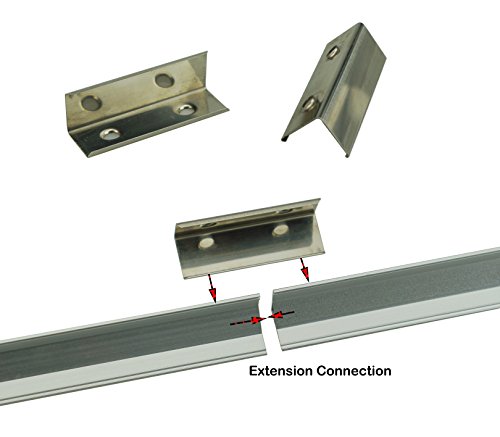 Extension Connection