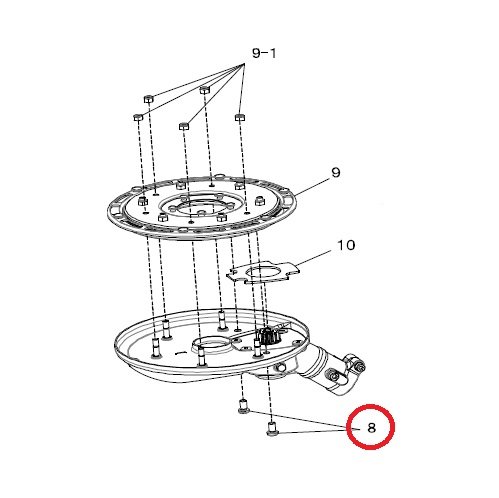 9-1
9
10
8