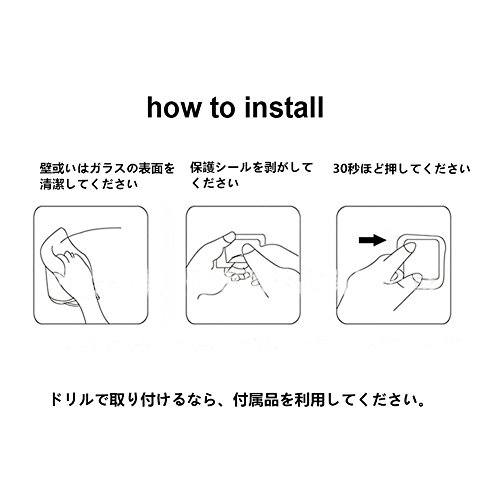 how to install

壁或いはガラスの表面を清潔してください

保護シールを剥がしてください

30秒ほど押してください

ドリルで取り付けるなら、付属品を利用してください。