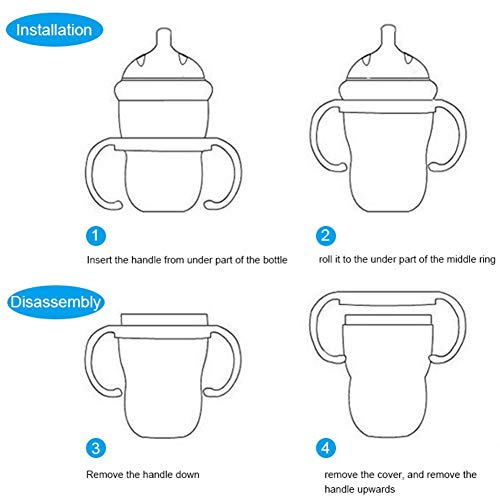 Installation

1

Insert the handle from under part of the bottle

2

roll it to the under part of the middle ring

Disassembly

3

Remove the handle down

4

remove the cover, and remove the handle upwards