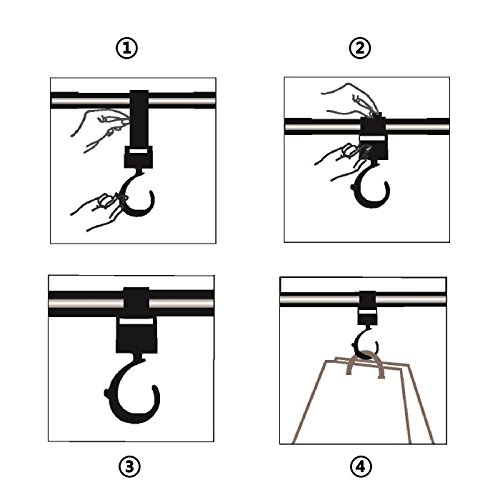 ①

②

③

④