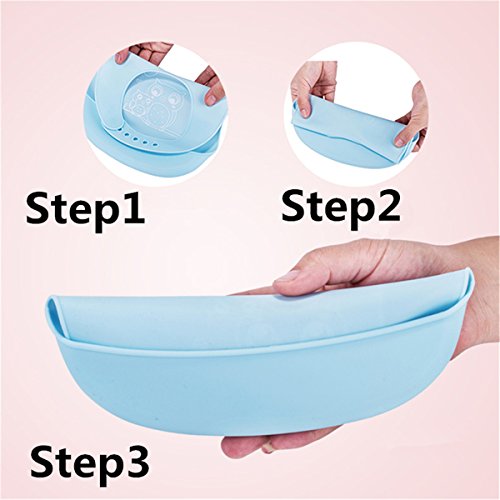 Step1

Step2

Step3