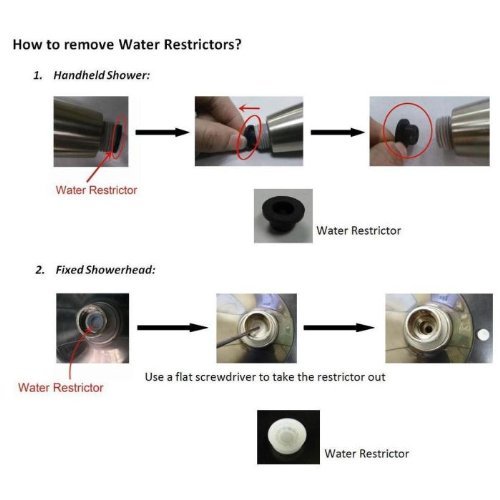 How to remove Water Restrictors?

1. Handheld Shower:

Water Restrictor

Water Restrictor

2. Fixed Showerhead:

Water Restrictor

Use a flat screwdriver to take the restrictor out

Water Restrictor