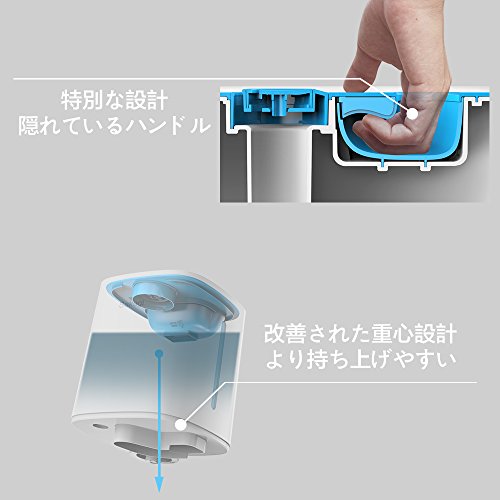 特別な設計
隠れているハンドル

改善された重心設計
より持ち上げやすい