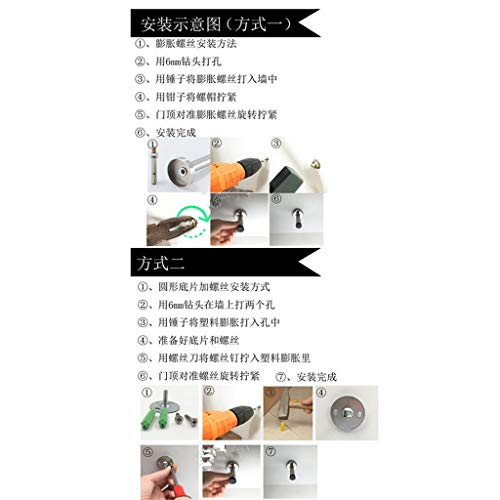 安装示意图（方式一）

①、膨胀螺丝安装方法

②、用6mm钻头打孔

③、用锤子将膨胀螺丝打入墙中

④、用钳子将螺帽拧紧

⑤、门顶对准膨胀螺丝旋转拧紧

⑥、安装完成

①

②

③

④

⑥

方式二

①、圆形底片加螺丝安装方式

②、用6mm钻头在墙上打两个孔

③、用锤子将塑料膨胀打入孔中

④、准备好底片和螺丝

⑤、用螺丝刀将螺丝钉拧入塑料膨胀里

⑥、门顶对准螺丝旋转拧紧 ⑦、安装完成

①

②

③

④

⑤

⑦