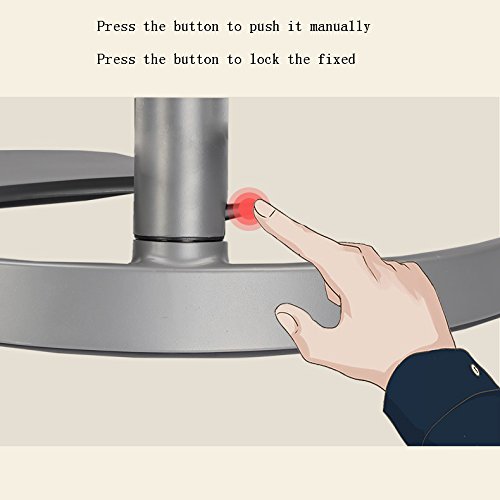 Press the button to push it manually

Press the button to lock the fixed