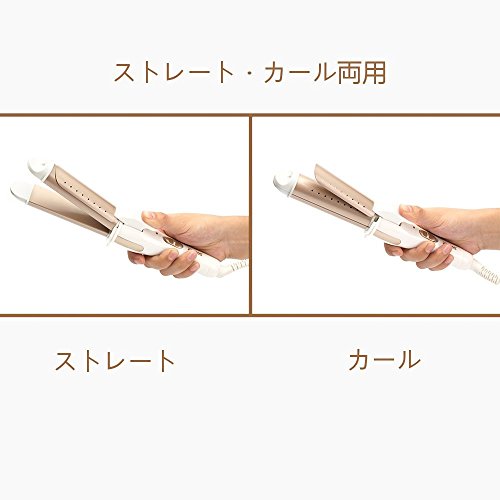 ストレート・カール両用

ストレート

カール