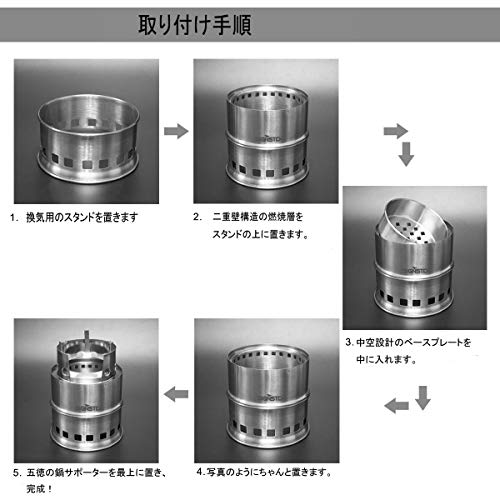 取り付け手順

1. 換気用のスタンドを置きます

2. 二重壁構造の燃焼層をスタンドの上に置きます。

3. 中空設計のベースプレートを中に入れます。

4. 写真のようにちゃんと置きます。

5. 五徳の鍋サポーターを最上に置き、完成！