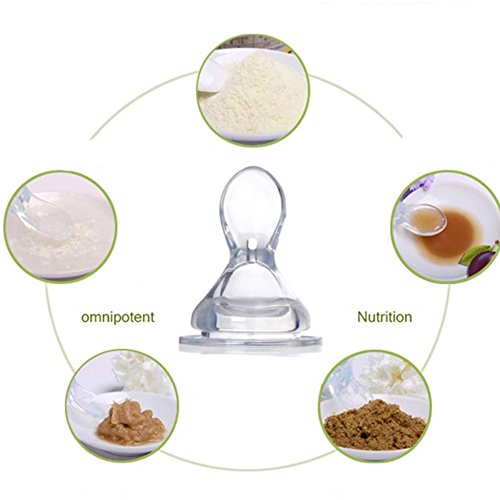 omnipotent

Nutrition