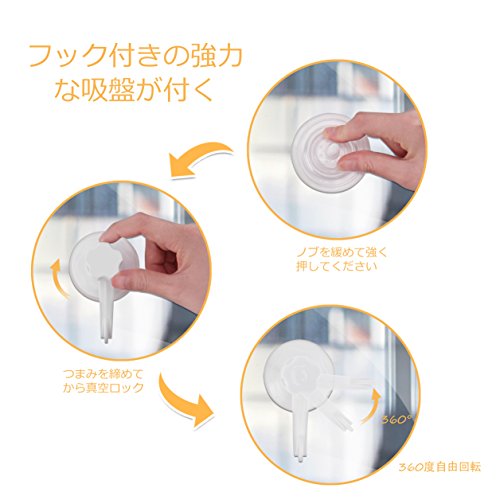 フック付きの強力な吸盤が付く

ノブを緩めて強く押してください

つまみを締めてから真空ロック

360°

360度自由回転