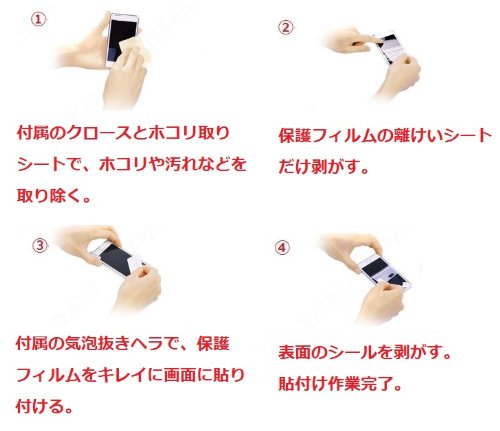 ①

付属のクロースとホコリ取りシートで、ホコリや汚れなどを取り除く。

②

保護フィルムの離けいシートだけ剥がす。

③

付属の気泡抜きヘラで、保護フィルムをキレイに画面に貼り付ける。

④

表面のシールを剥がす。
貼付け作業完了。