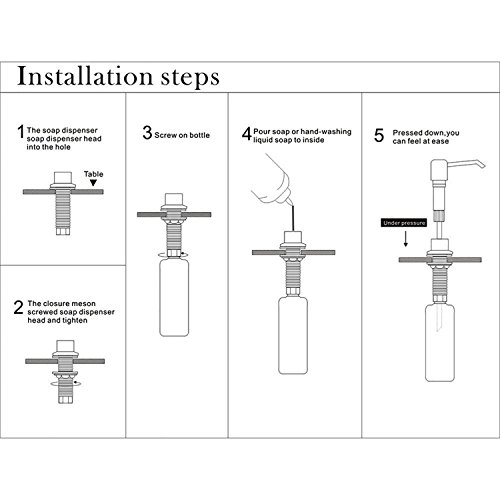 Installation steps

1 The soap dispenser soap dispenser head into the hole

Table

2 The closure meson screwed soap dispenser head and tighten

3 Screw on bottle

4 Pour soap or hand-washing liquid soap to inside

5 Pressed down,you can feel at ease

Under pressure