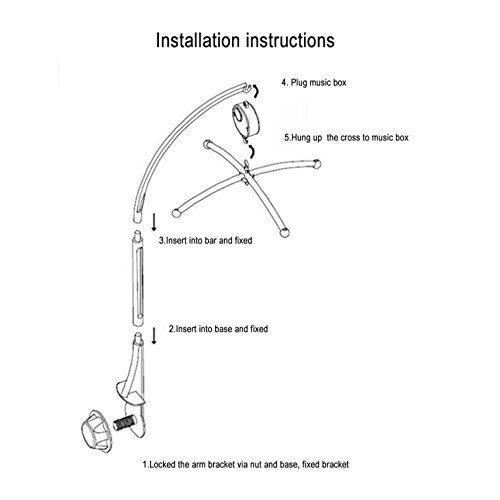 Installation instructions

4. Plug music box

5.Hung up  the cross to music box

3.Insert into bar and fixed

2.Insert into base and fixed

1.Locked the arm bracket via nut and base, fixed bracket