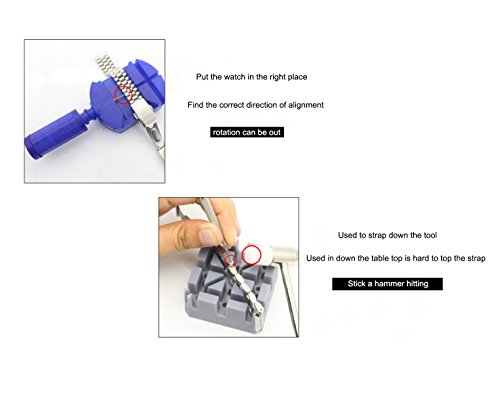 Put the watch in the right place

Find the correct direction of alignment

rotation can be out

Used to strap down the tool

Used in down the table top is hard to top the strap

Stick a hammer hitting