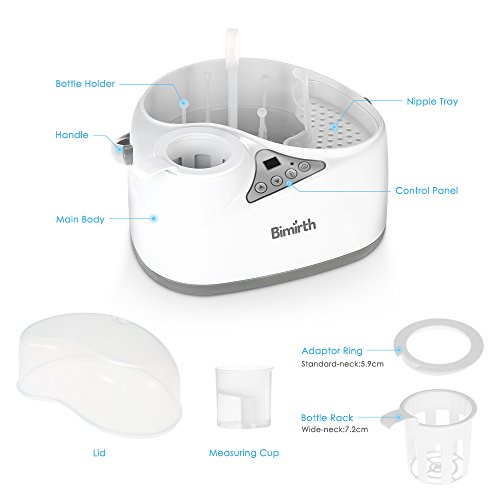 Bottle Holder

Nipple Tray

Handle

Control Panel

Main Body

Bimirth

Adaptor Ring
Standard-neck:5.9cm

Bottle Rack
Wide-neck:7.2cm

Lid

Measuring Cup