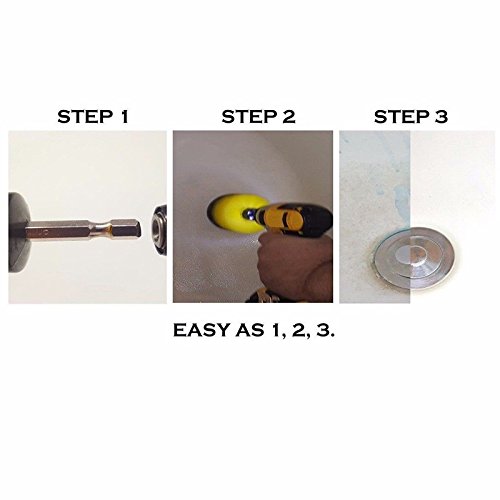 STEP 1

STEP 2

STEP 3

EASY AS 1, 2, 3.