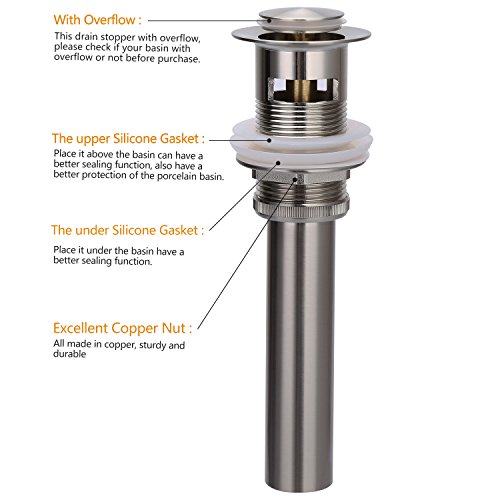 With Overflow :

This drain stopper with overflow, please check if your basin with overflow or not before purchase.

The upper Silicone Gasket :

Place it above the basin can have a better sealing function, also have a better protection of the porcelain basin.

The under Silicone Gasket :

Place it under the basin have a better sealing function.

Excellent Copper Nut :

All made in copper, sturdy and durable