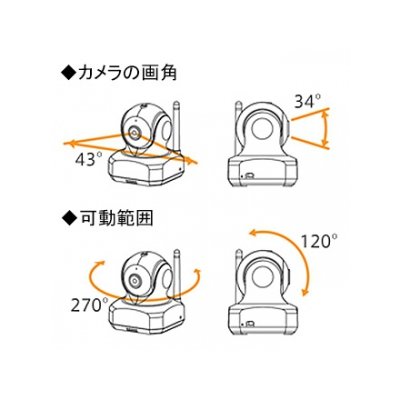 ◆カメラの画角

43°

34°

◆可動範囲

270°

120°