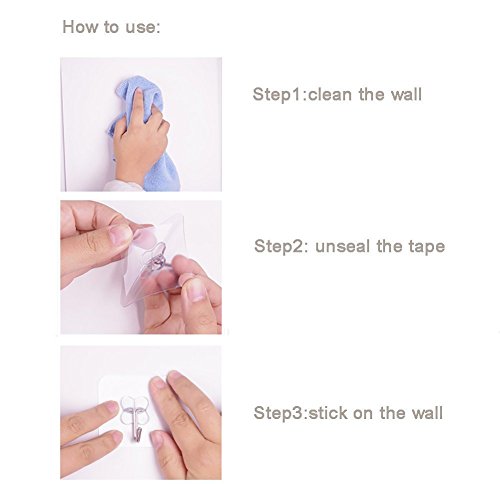 How to use:

Step1:clean the wall

Step2: unseal the tape

Step3:stick on the wall