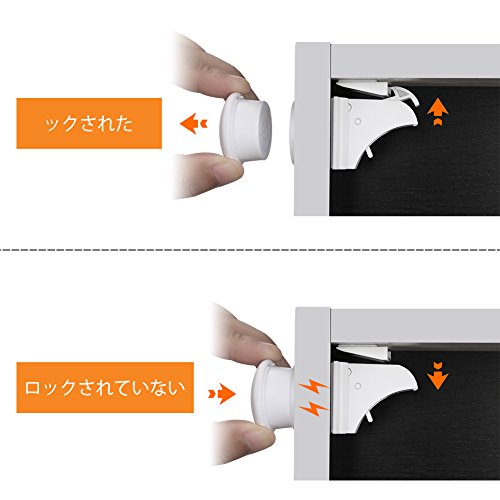 ックされた

ロックされていない