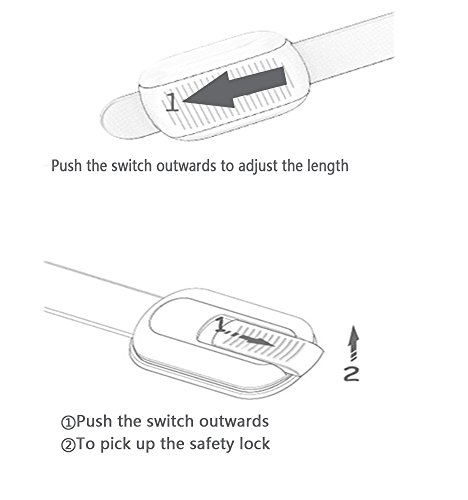 1

Push the switch outwards to adjust the length

1

2

①Push the switch outwards
②To pick up the safety lock