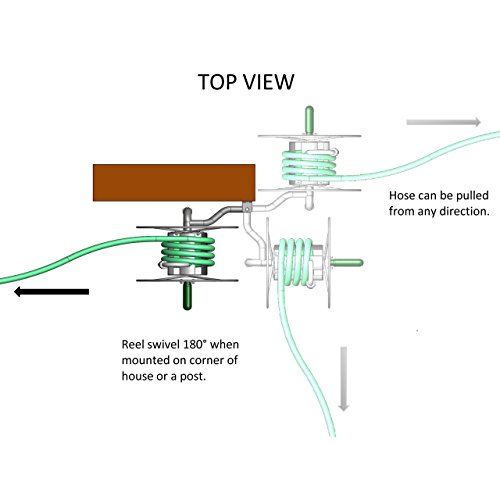 TOP VIEW

Hose can be pulled from any direction.

Reel swivel 180° when mounted on corner of house or a post.