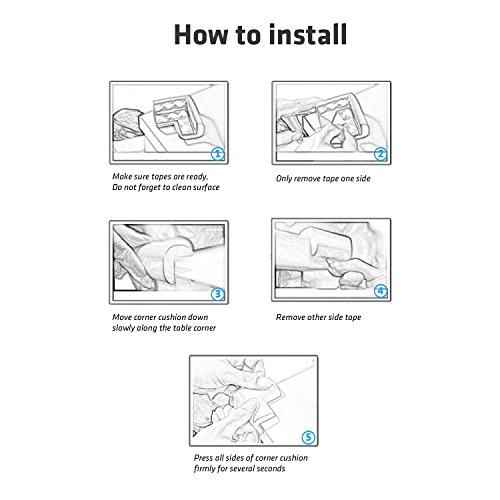 How to install

1

Make sure tapes are ready,
Do not forget to clean surface

2

Only remove tape one side

3

Move corner cushion down
slowly along the table corner

4

Remove other side tape

5

Press all sides of corner cushion
firmly for several seconds