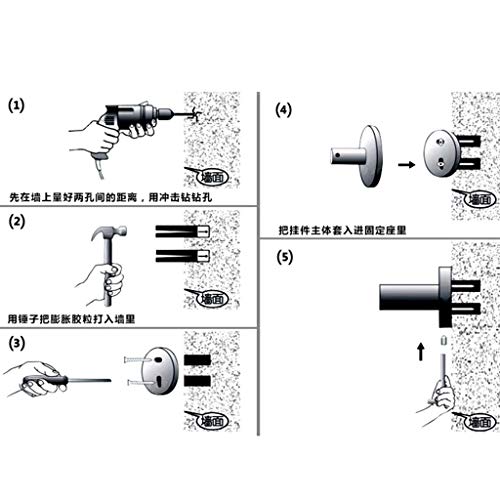 (1)

墙面

先在墙上量好两孔间的距离，用冲击钻钻孔

(2)

墙面

用锤子把膨胀胶粒打入墙里

(3)

墙面

(4)

墙面

把挂件主体套入进固定座里

(5)

墙面