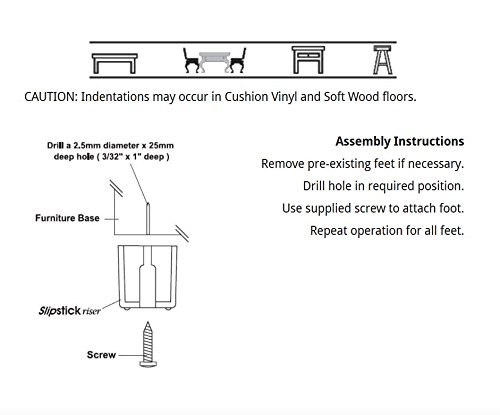 CAUTION: Indentations may occur in Cushion Vinyl and Soft Wood floors.

Drill a 2.5mm diameter x 25mm deep hole ( 3/32" x 1" deep )

Furniture Base

Slipstick riser

Screw

Assembly Instructions

Remove pre-existing feet if necessary.

Drill hole in required position.

Use supplied screw to attach foot.

Repeat operation for all feet.