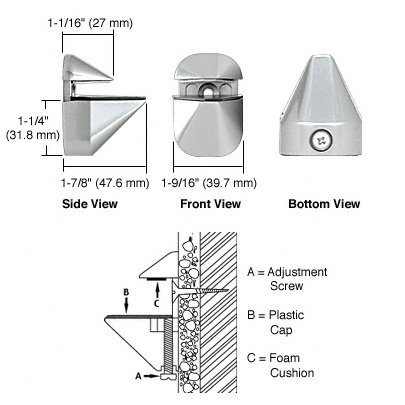 1-1/16" (27 mm)

1-1/4" (31.8 mm)

1-7/8" (47.6 mm)

1-9/16" (39.7 mm)

Side View

Front View

Bottom View

B

C

A

A = Adjustment Screw

B = Plastic Cap

C = Foam Cushion