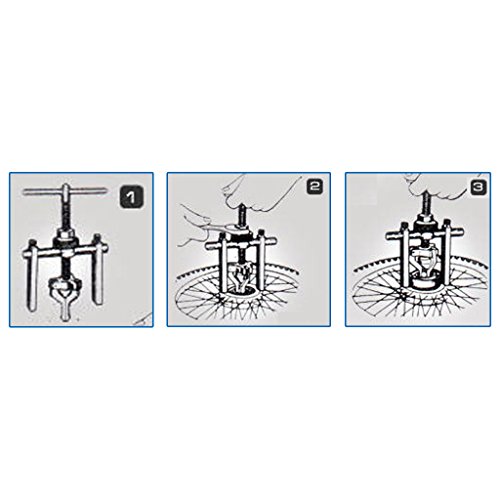 1

2

3