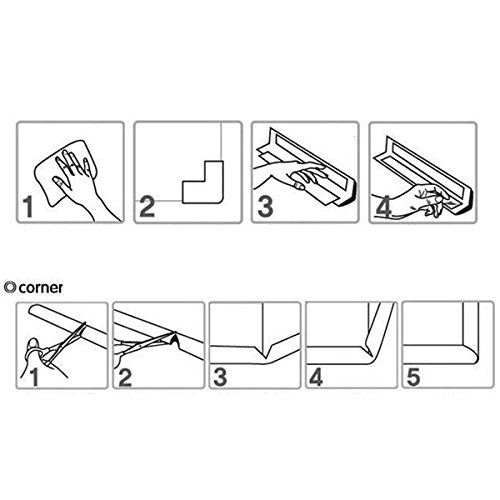 1

2

3

4

◎corner

1

2

3

4

5