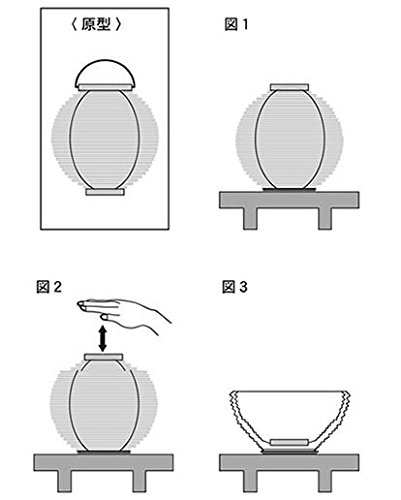 〈原型〉

図1

図2

図3