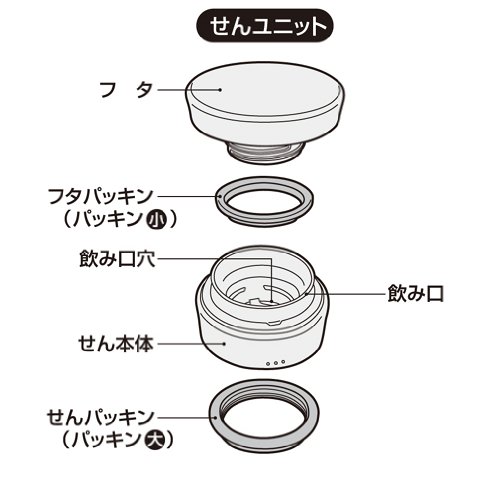 せんユニット

フ タ

フタパッキン
（パッキン小）

飲み口穴

飲み口

せん本体

せんパッキン
（パッキン大）