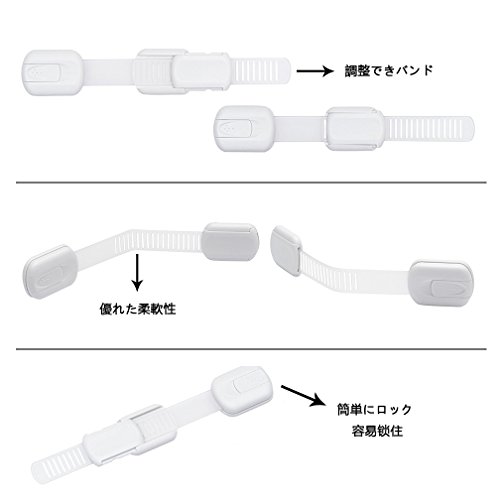 調整できバンド

優れた柔軟性

簡単にロック
容易锁住