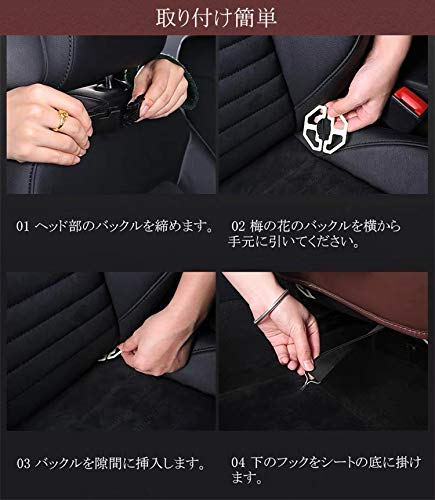 取り付け簡単

01 ヘッド部のバックルを締めます。

02 梅の花のバックルを横から手元に引いてください。

03 バックルを隙間に挿入します。

04 下のフックをシートの底に掛けます。