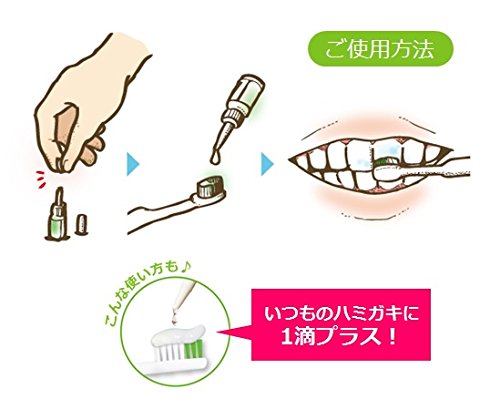 ご使用方法

こんな使い方も♪

いつものハミガキに
1滴プラス！