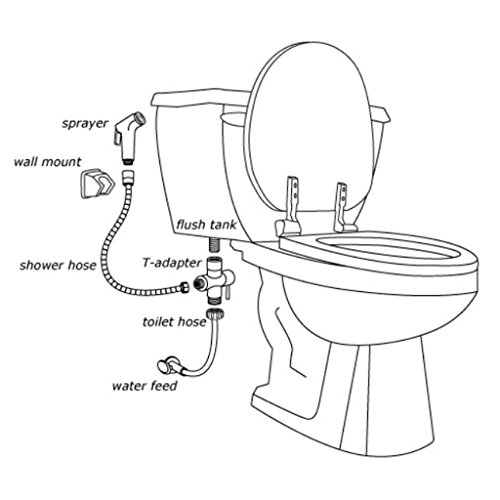 sprayer
wall mount
flush tank
shower hose
T-adapter
toilet hose
water feed