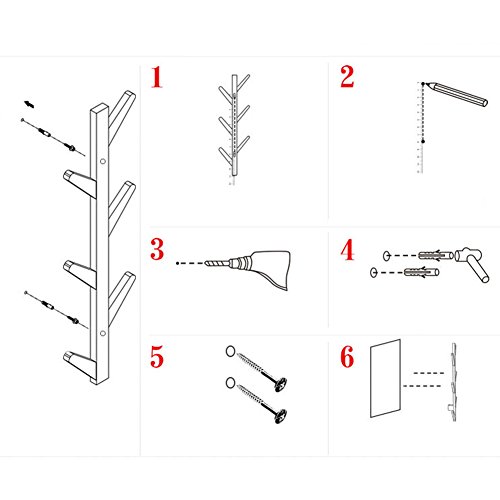 1

2

3

4

5

6