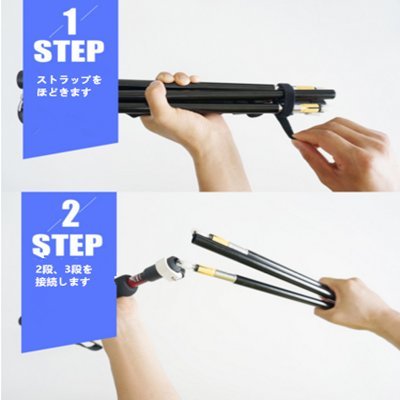 1
STEP
ストラップを
ほどきます

2
STEP
2段、3段を
接続します