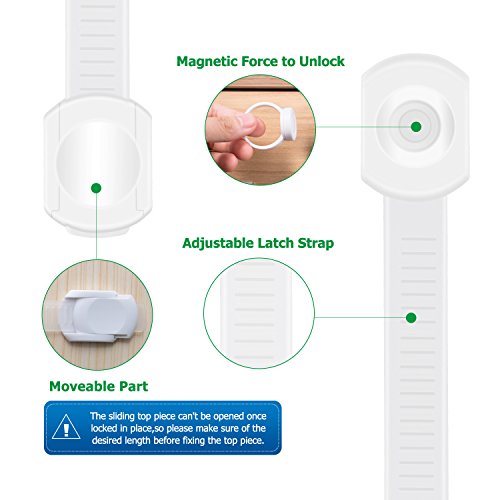 Magnetic Force to Unlock

Adjustable Latch Strap

Moveable Part

The sliding top piece can't be opened once locked in place,so please make sure of the desired length before fixing the top piece.