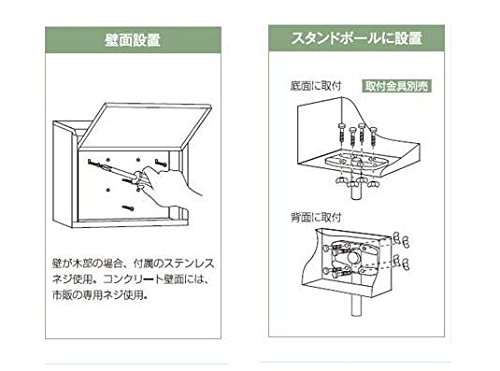 壁面設置

壁が木部の場合、付属のステンレスネジ使用。コンクリート壁面には、市販の専用ネジ使用。

スタンドポールに設置

底面に取付

取付金具別売

背面に取付