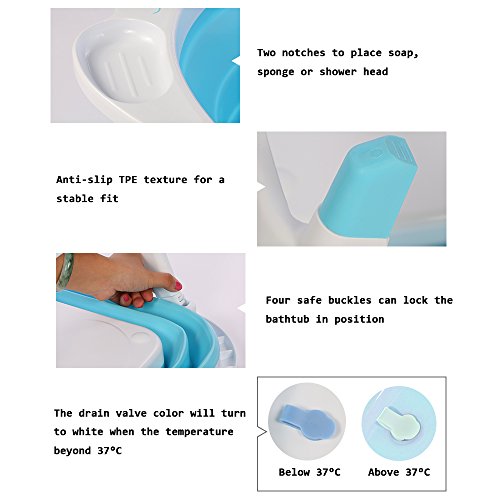 Two notches to place soap, sponge or shower head

Anti-slip TPE texture for a stable fit

Four safe buckles can lock the bathtub in position

The drain valve color will turn to white when the temperature beyond 37°C

Below 37°C

Above 37°C