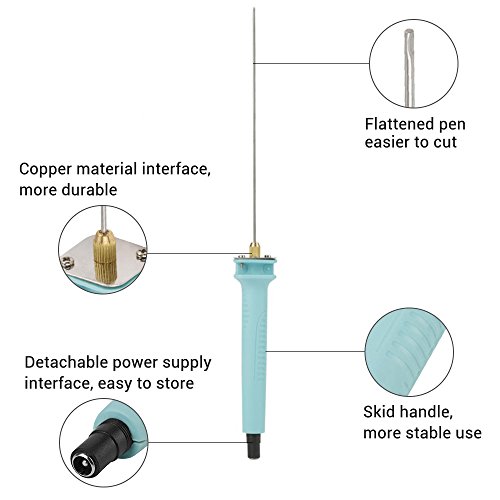 Flattened pen
easier to cut

Copper material interface,
more durable

Detachable power supply
interface, easy to store

Skid handle,
more stable use