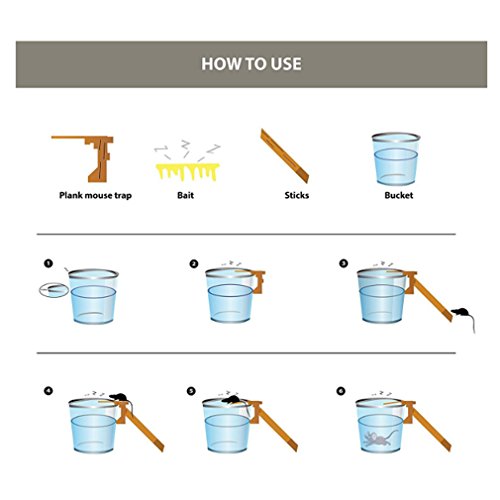 HOW TO USE

Plank mouse trap

Bait

Sticks

Bucket

1

2

3

4

5

6