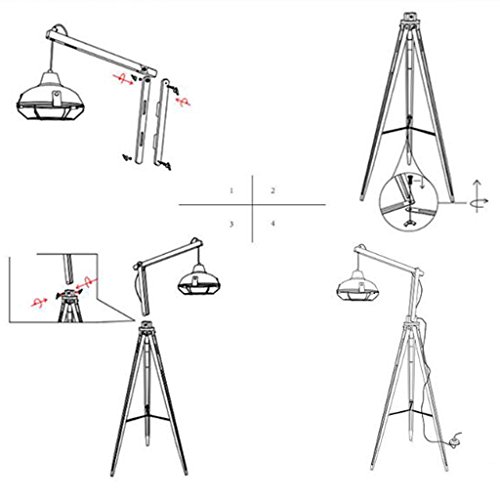 1 2
3 4